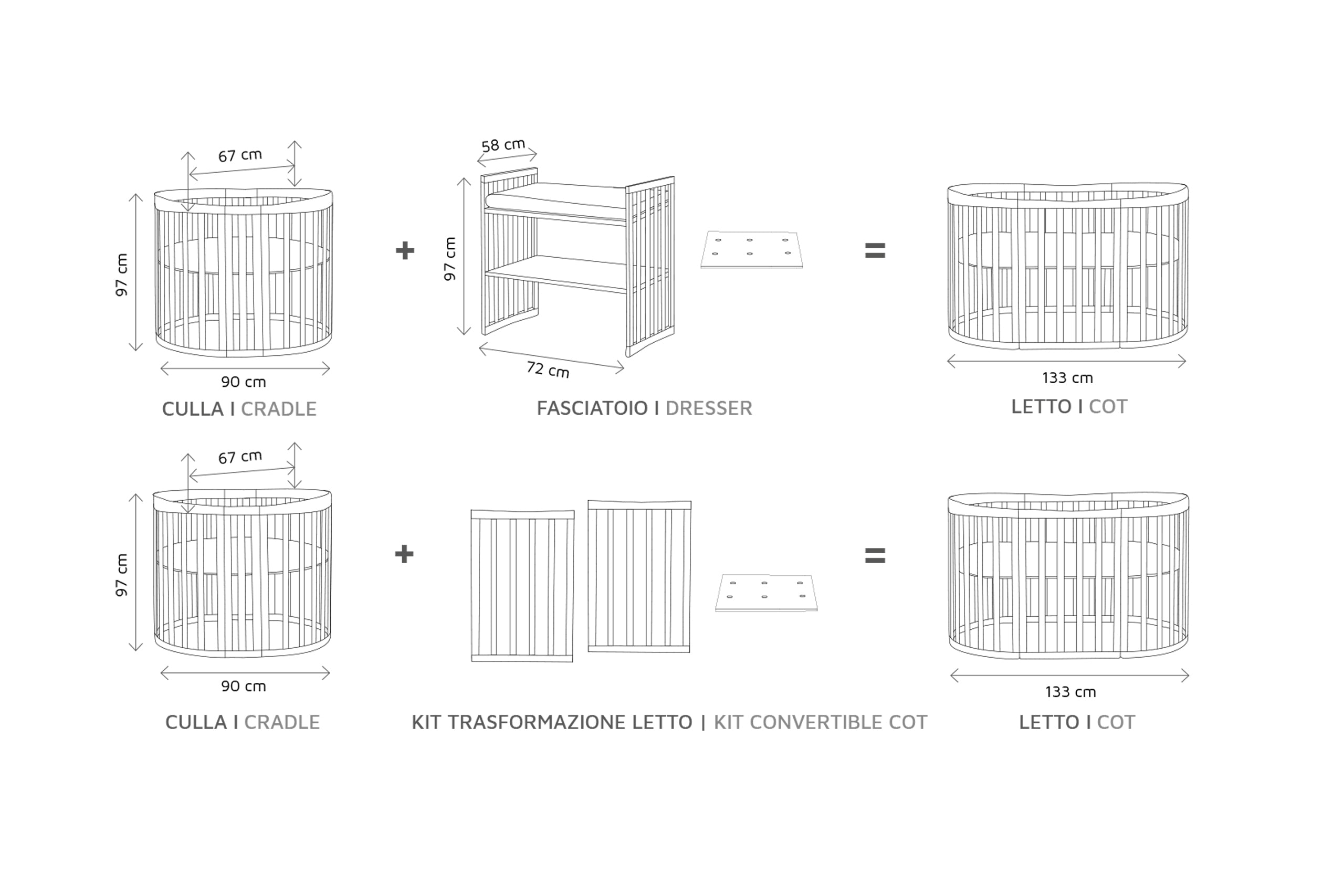 67 cm
97 cm
90 cm
CULLA I CRADLE

+

58 cm
97 cm
72 cm
FASCIATOIO I DRESSER

=

133 cm
LETTO I COT

67 cm
97 cm
90 cm
CULLA I CRADLE

+

KIT TRASFORMAZIONE LETTO | KIT CONVERTIBLE COT

=

133 cm
LETTO I COT